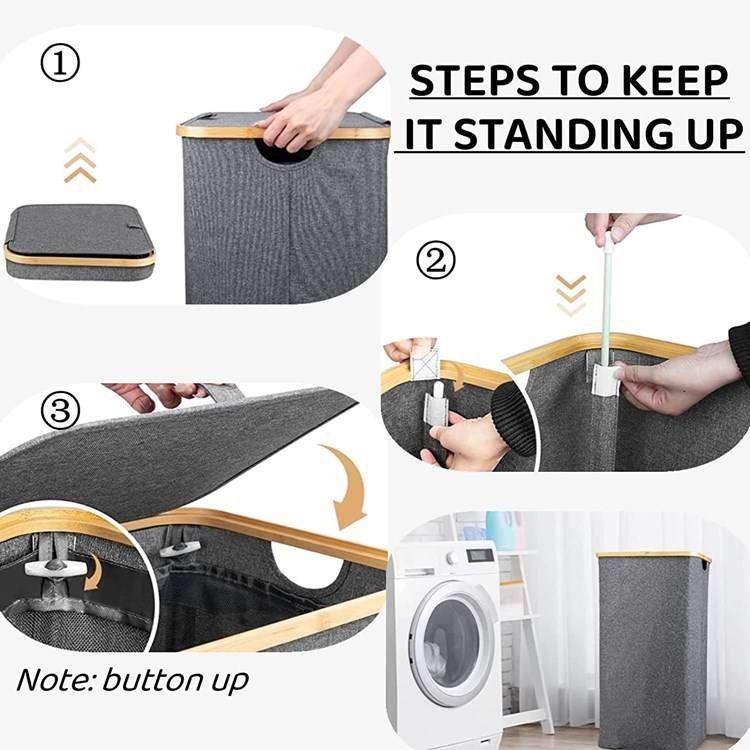 ①

STEPS TO KEEP IT STANDING UP

②

③

Note: button up