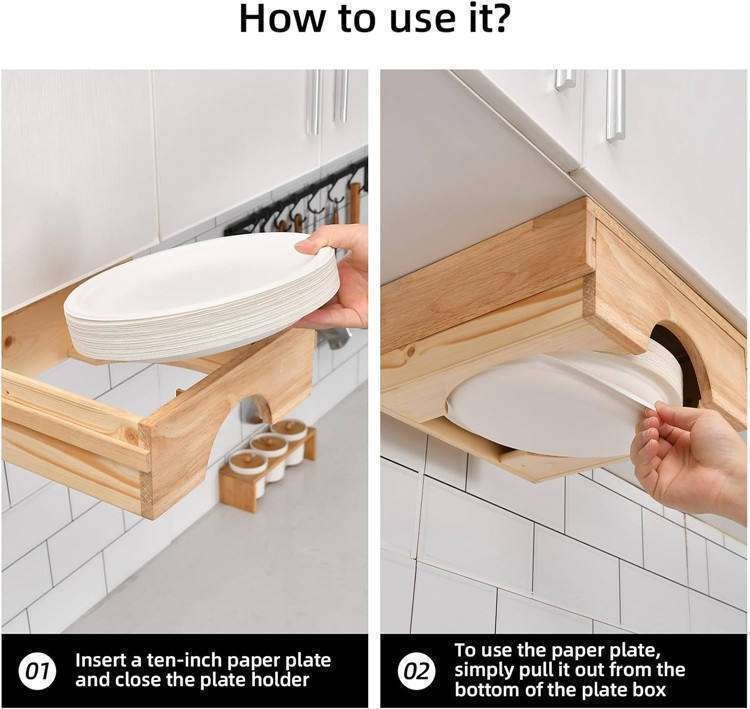 How to use it?

01 Insert a ten-inch paper plate and close the plate holder

02 To use the paper plate, simply pull it out from the bottom of the plate box