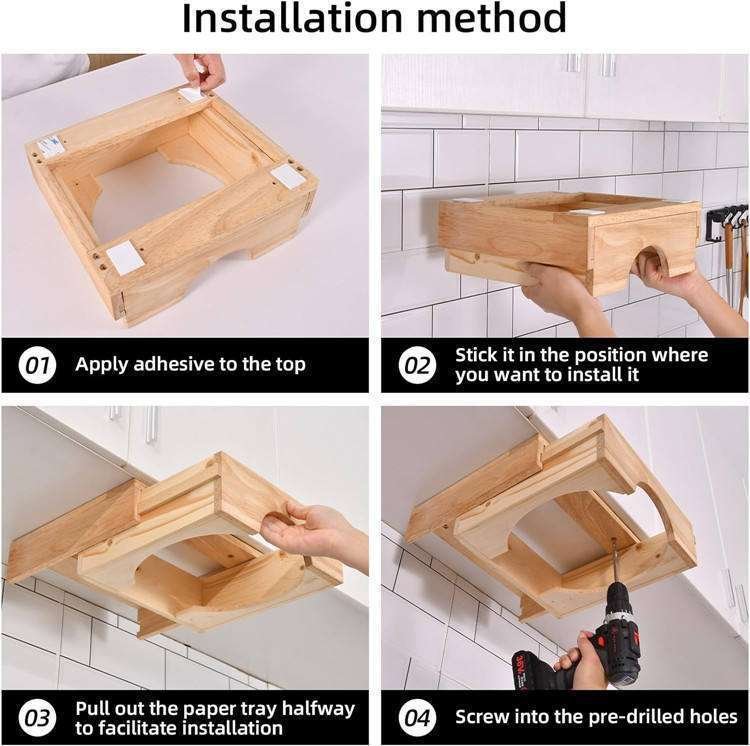 Installation method

01 Apply adhesive to the top

02 Stick it in the position where you want to install it

03 Pull out the paper tray halfway to facilitate installation

04 Screw into the pre-drilled holes