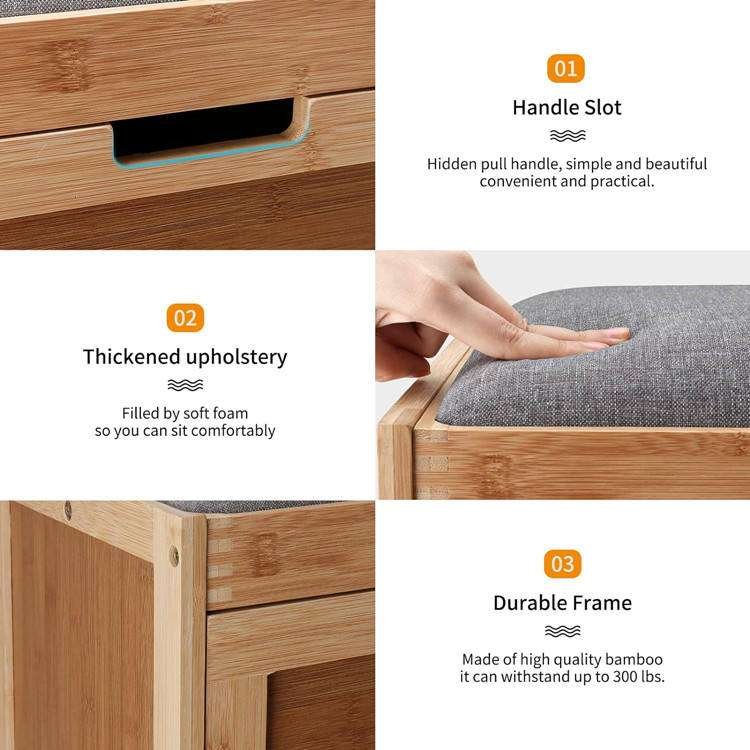 01

Handle Slot

Hidden pull handle, simple and beautiful convenient and practical.

02

Thickened upholstery

Filled by soft foam so you can sit comfortably

03

Durable Frame

Made of high quality bamboo it can withstand up to 300 lbs.